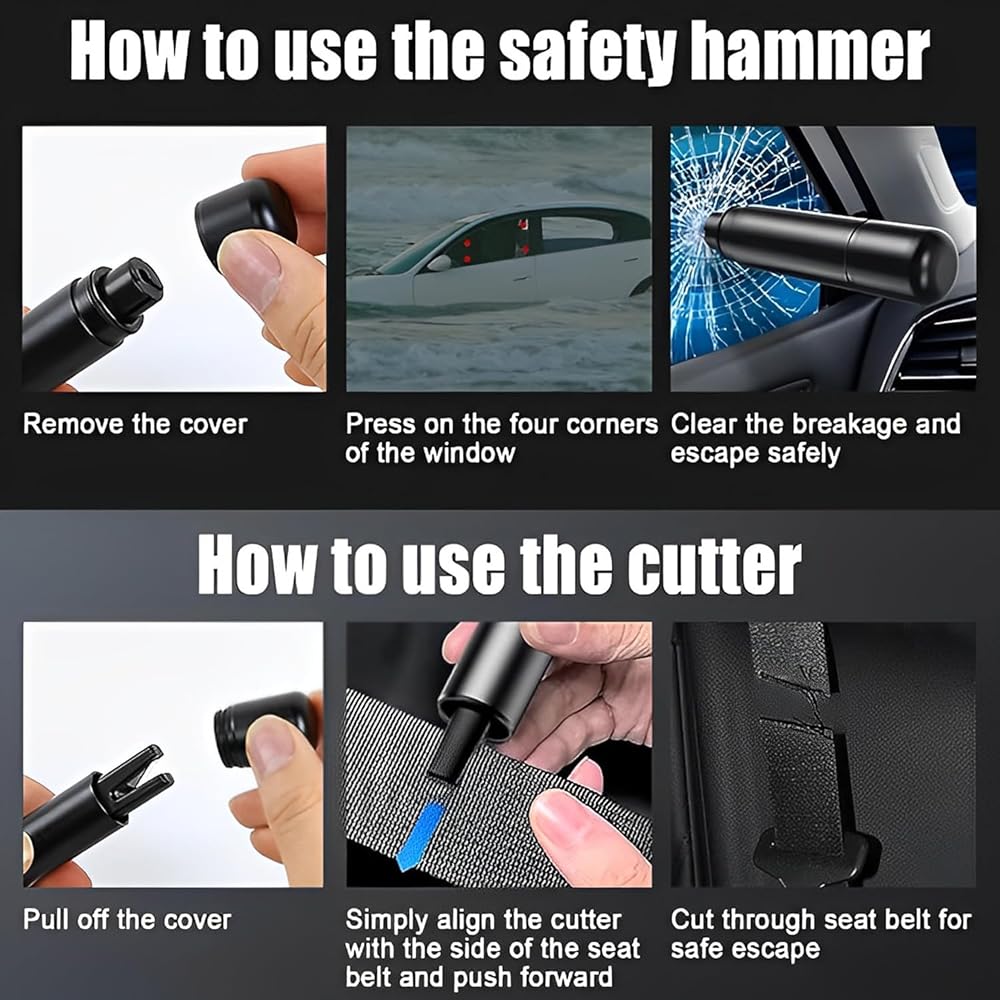 How to use the safety hammer

Remove the cover

Press on the four corners of the window

Clear the breakage and escape safely

How to use the cutter

Pull off the cover

Simply align the cutter with the side of the seat belt and push forward

Cut through seat belt for safe escape