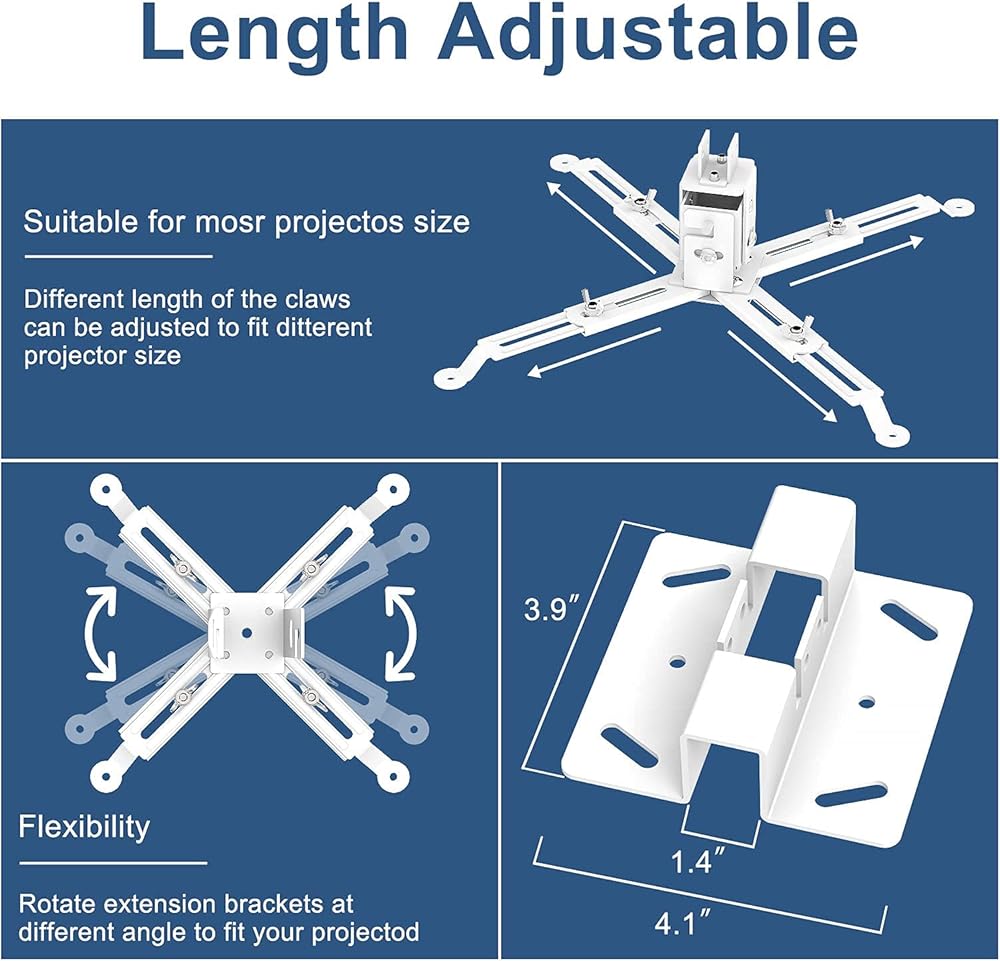 Length Adjustable

Suitable for mosr projectos size

Different length of the claws can be adjusted to fit ditterent projector size

Flexibility

Rotate extension brackets at different angle to fit your projectod

3.9″

1.4″

4.1″