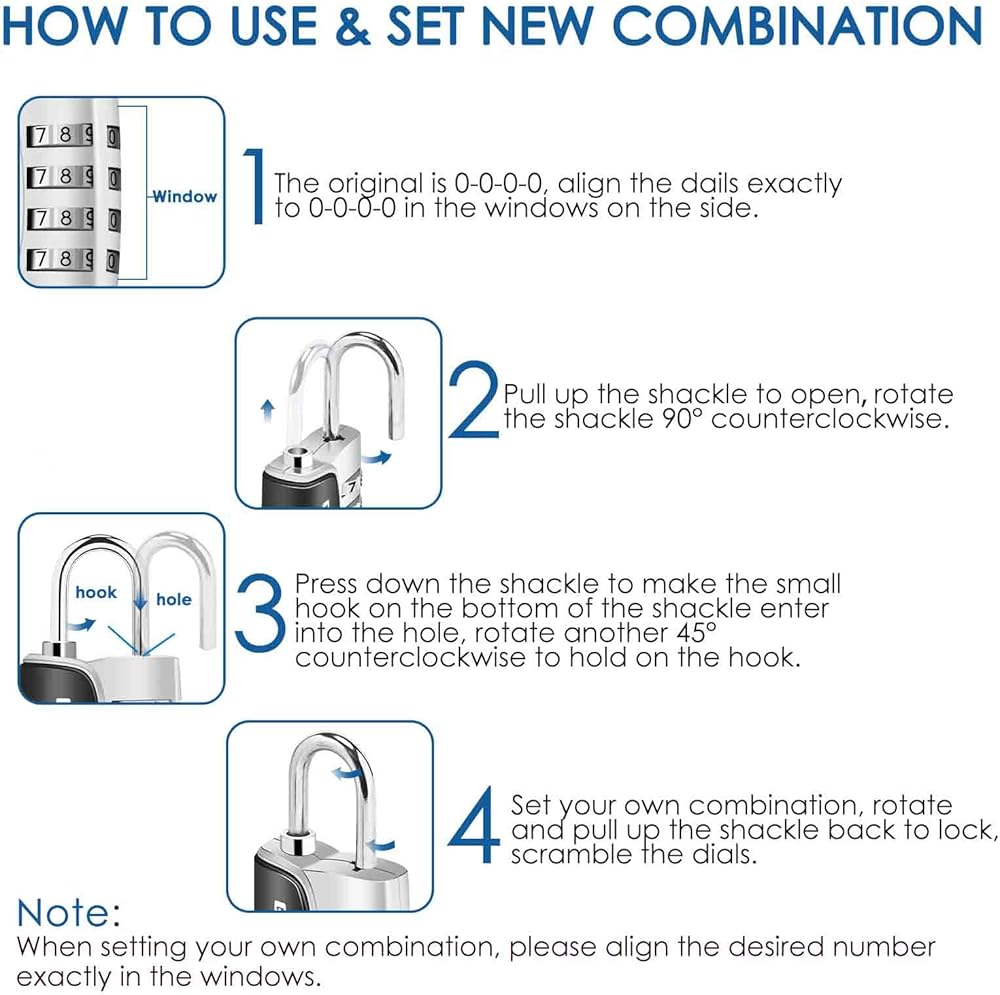 HOW TO USE & SET NEW COMBINATION

7 8 9 0
7 8 9 0
7 8 9 0
7 8 9 0
Window

1 The original is 0-0-0-0, align the dails exactly to 0-0-0-0 in the windows on the side.

2 Pull up the shackle to open, rotate the shackle 90° counterclockwise.

hook
hole

3 Press down the shackle to make the small hook on the bottom of the shackle enter into the hole, rotate another 45° counterclockwise to hold on the hook.

4 Set your own combination, rotate and pull up the shackle back to lock, scramble the dials.

Note:
When setting your own combination, please align the desired number exactly in the windows.