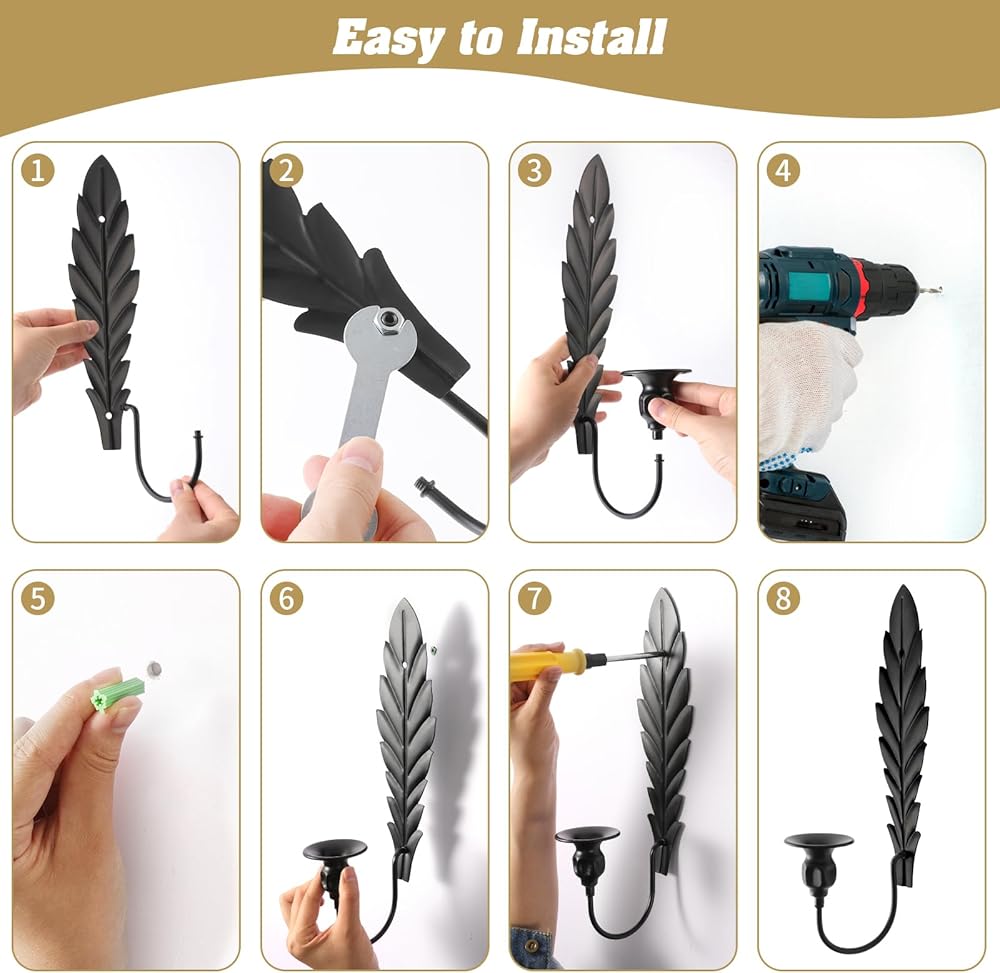 Easy to Install

1

2

3

4

5

6

7

8