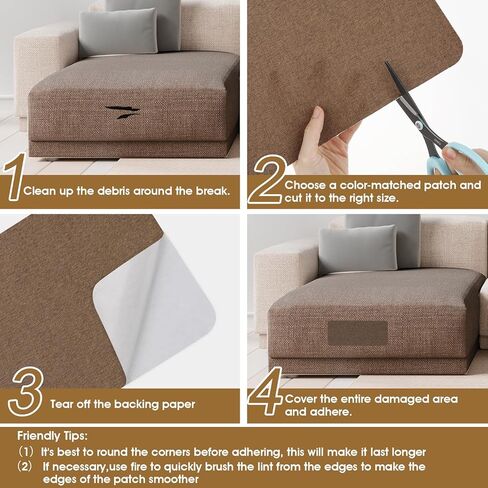 1 Clean up the debris around the break.

2 Choose a color-matched patch and cut it to the right size.

3 Tear off the backing paper

4 Cover the entire damaged area and adhere.

Friendly Tips:

（1） It's best to round the corners before adhering, this will make it last longer

（2） If necessary,use fire to quickly brush the lint from the edges to make the edges of the patch smoother