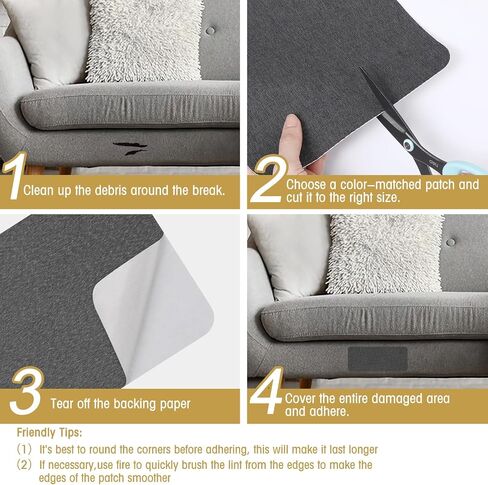 1 Clean up the debris around the break.

2 Choose a color-matched patch and cut it to the right size.

3 Tear off the backing paper

4 Cover the entire damaged area and adhere.

Friendly Tips:

(1) It's best to round the corners before adhering, this will make it last longer

(2) If necessary,use fire to quickly brush the lint from the edges to make the edges of the patch smoother