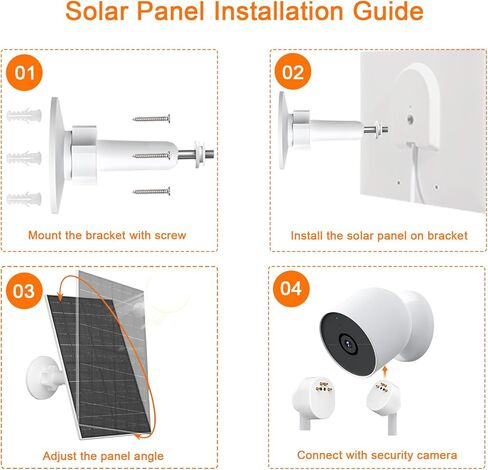 Solar Panel Installation Guide

01

Mount the bracket with screw

02

Install the solar panel on bracket

03

Adjust the panel angle

04

Connect with security camera