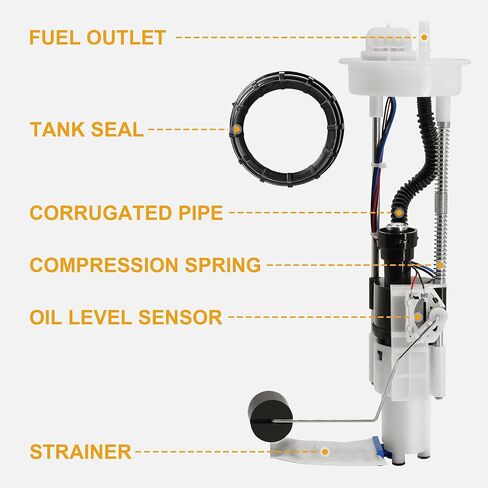 FUEL OUTLET

TANK SEAL

CORRUGATED PIPE

COMPRESSION SPRING

OIL LEVEL SENSOR

STRAINER