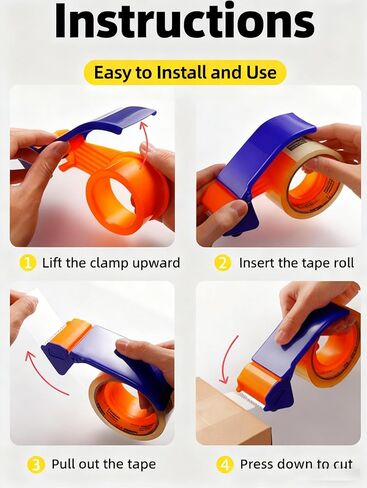 Instructions

Easy to Install and Use

1 Lift the clamp upward

2 Insert the tape roll

3 Pull out the tape

4 Press down to cut