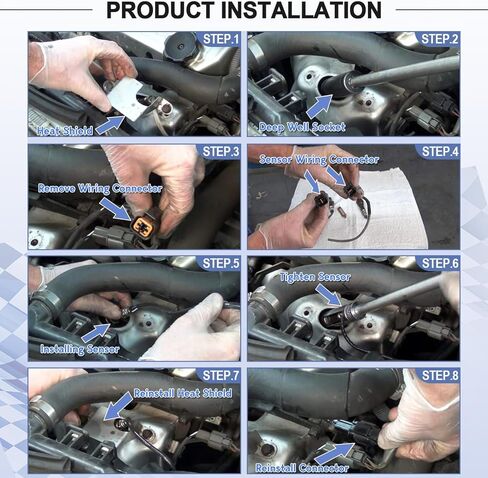 PRODUCT INSTALLATION

STEP.1
Heat Shield

STEP.2
Deep Well Socket

STEP.3
Remove Wiring Connector

STEP.4
Sensor Wiring Connector

STEP.5
Installing Sensor

STEP.6
Tighten Sensor

STEP.7
Reinstall Heat Shield

STEP.8
Reinstall Connector