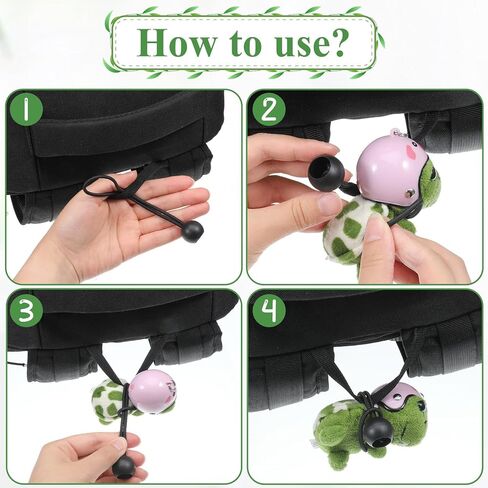 How to use?

1

2

3

4