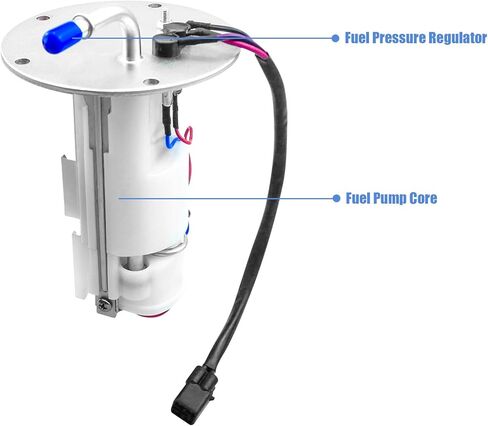 Fuel Pressure Regulator

Fuel Pump Core