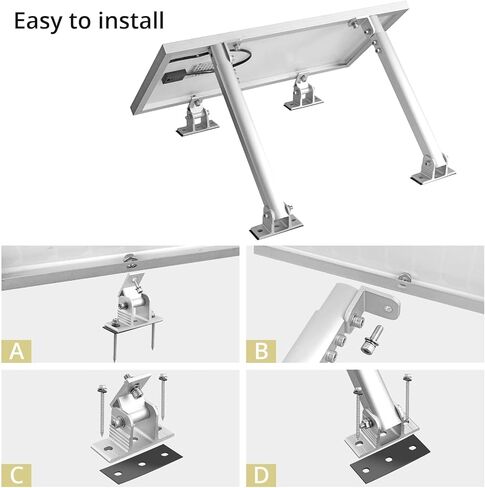 Easy to install

A

B

C

D