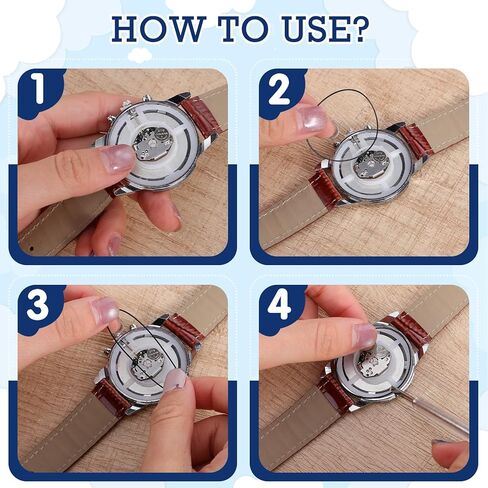 HOW TO USE?

1

2

3

4