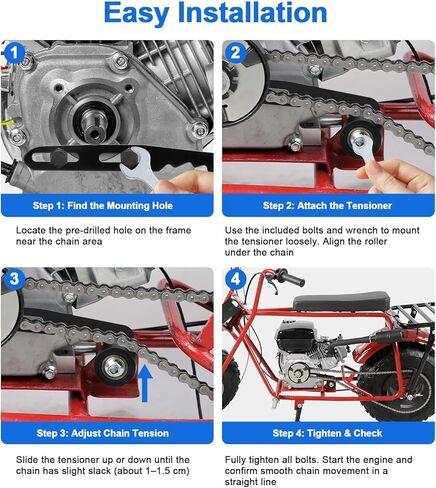 Easy Installation

1

Step 1: Find the Mounting Hole

Locate the pre-drilled hole on the frame near the chain area

2

Step 2: Attach the Tensioner

Use the included bolts and wrench to mount the tensioner loosely. Align the roller under the chain

3

Step 3: Adjust Chain Tension

Slide the tensioner up or down until the chain has slight slack (about 1–1.5 cm)

4

Step 4: Tighten & Check

Fully tighten all bolts. Start the engine and confirm smooth chain movement in a straight line