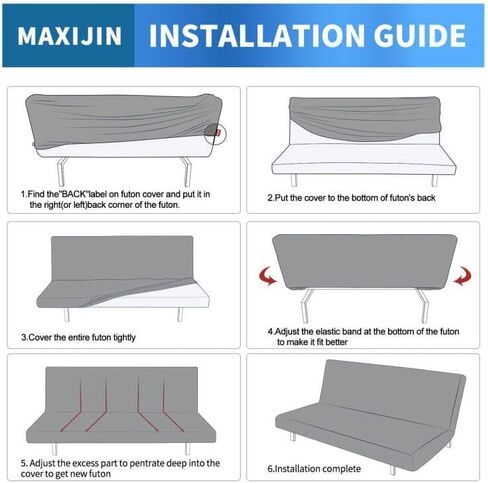 MAXIJIN INSTALLATION GUIDE

1.Find the"BACK"label on futon cover and put it in the right(or left)back corner of the futon.

2.Put the cover to the bottom of futon's back

3.Cover the entire futon tightly

4.Adjust the elastic band at the bottom of the futon to make it fit better

5. Adjust the excess part to pentrate deep into the cover to get new futon

6.Installation complete