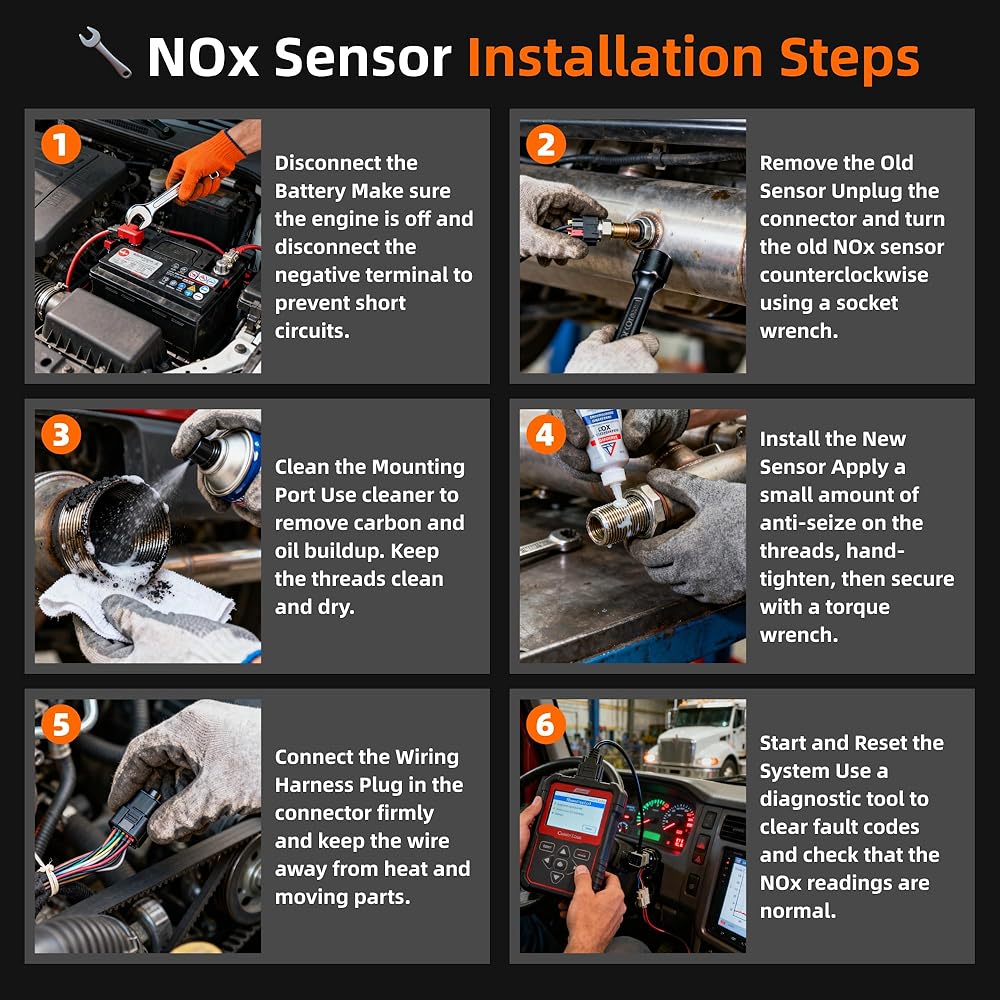 NOx Sensor Installation Steps

1

Disconnect the Battery Make sure the engine is off and disconnect the negative terminal to prevent short circuits.

2

Remove the Old Sensor Unplug the connector and turn the old NOx sensor counterclockwise using a socket wrench.

3

Clean the Mounting Port Use cleaner to remove carbon and oil buildup. Keep the threads clean and dry.

4

Install the New Sensor Apply a small amount of anti-seize on the threads, hand-tighten, then secure with a torque wrench.

5

Connect the Wiring Harness Plug in the connector firmly and keep the wire away from heat and moving parts.

6

Start and Reset the System Use a diagnostic tool to clear fault codes and check that the NOx readings are normal.