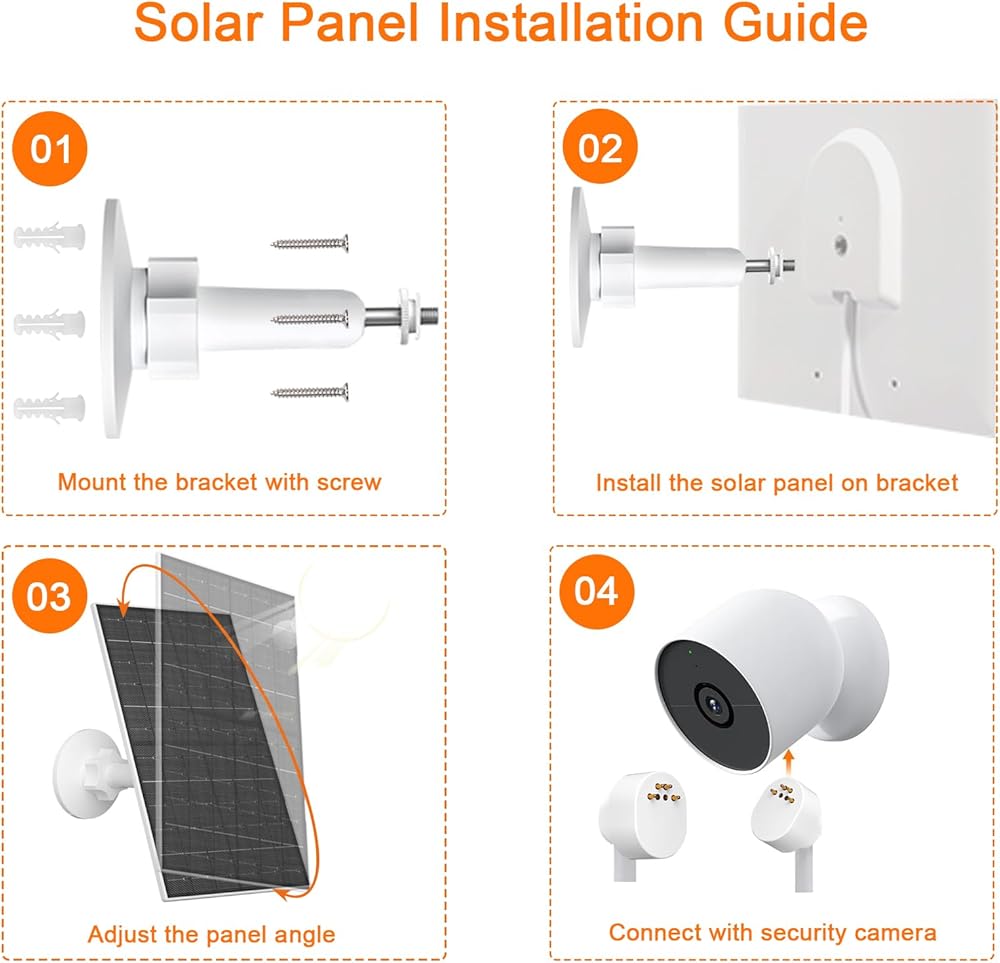 Solar Panel Installation Guide

01

Mount the bracket with screw

02

Install the solar panel on bracket

03

Adjust the panel angle

04

Connect with security camera