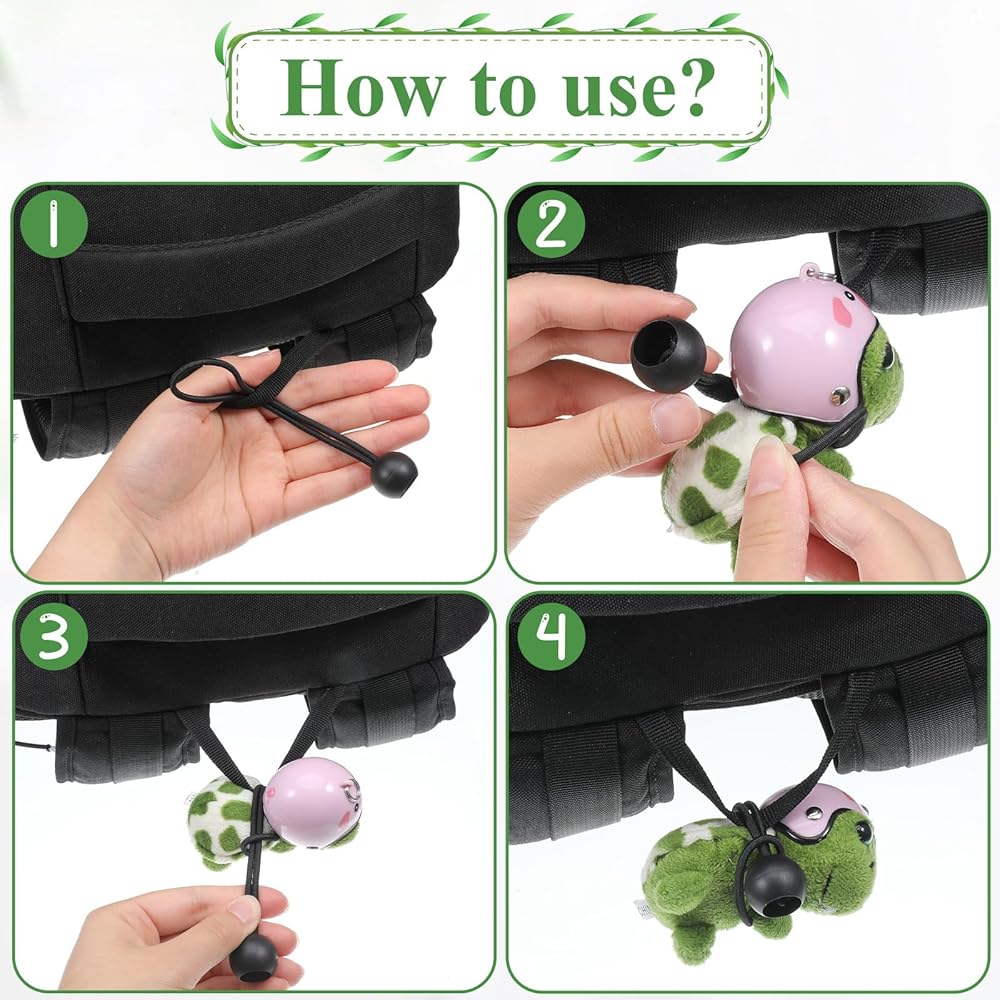 How to use?

1

2

3

4