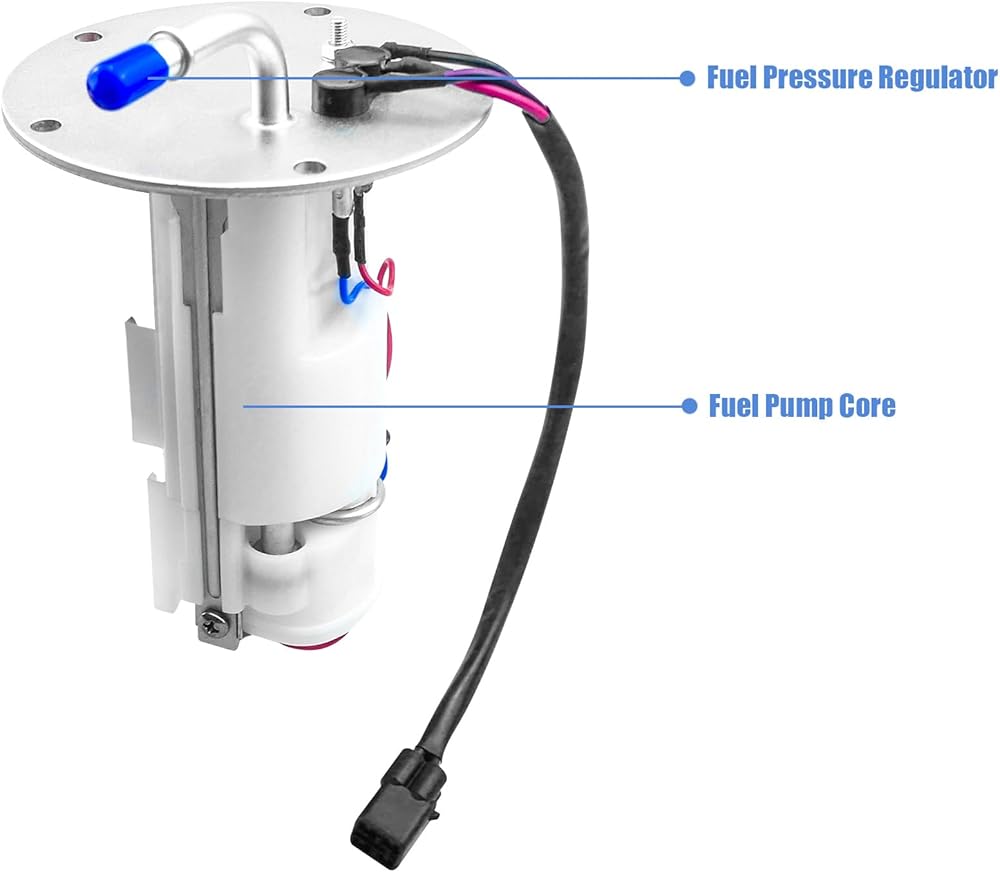 Fuel Pressure Regulator

Fuel Pump Core