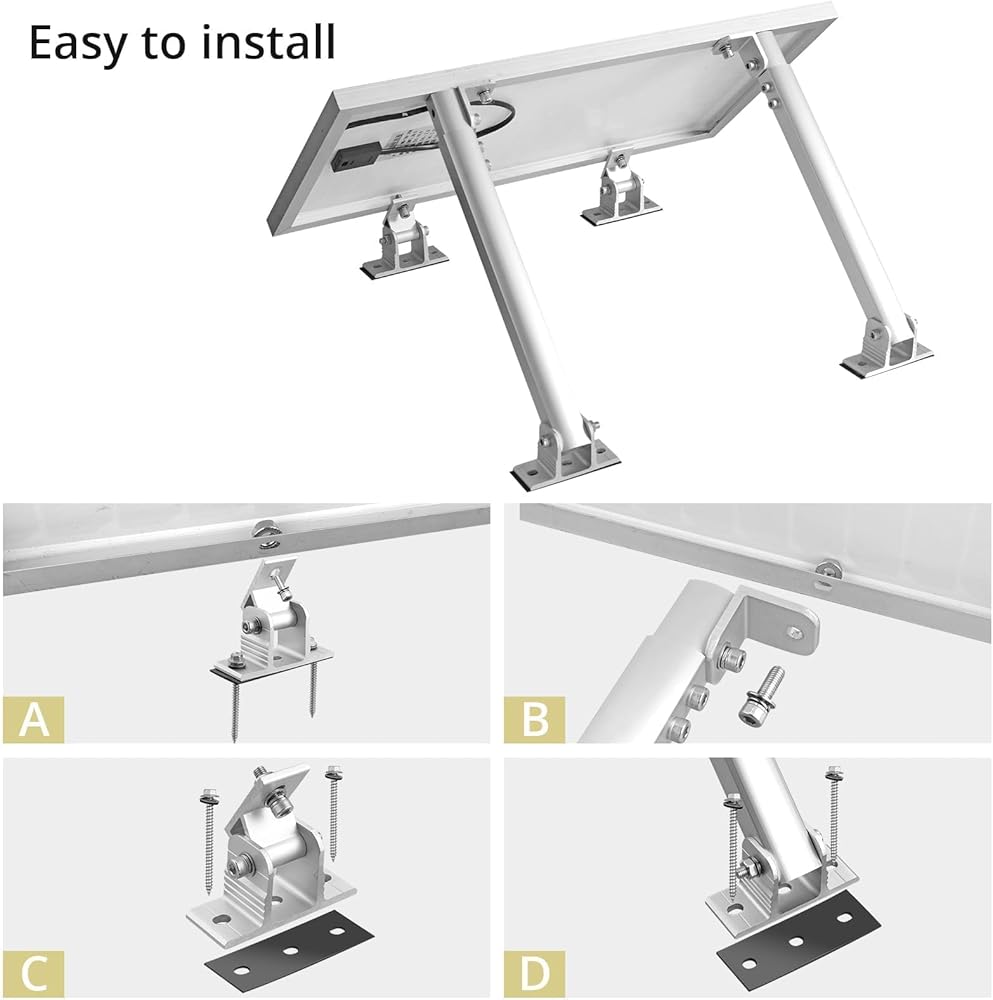 Easy to install

A

B

C

D