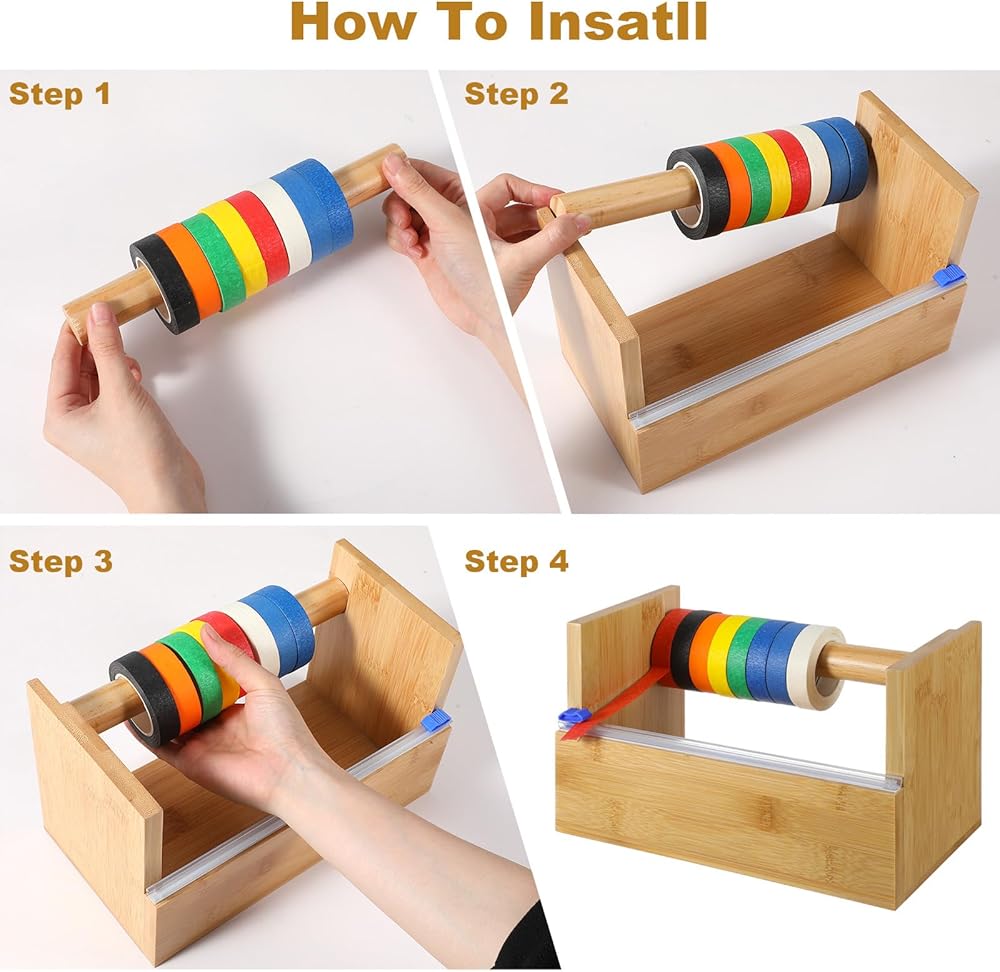 How To Insatll

Step 1

Step 2

Step 3

Step 4