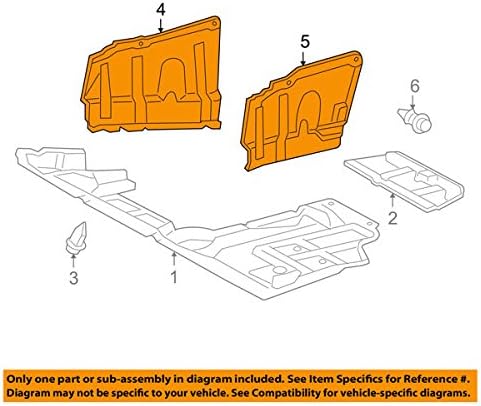 4
5
6
2
3
1

Only one part or sub-assembly in diagram included. See Item Specifics for Reference #.
Diagram may not be specific to your vehicle. See Compatibility for vehicle-specific diagrams.