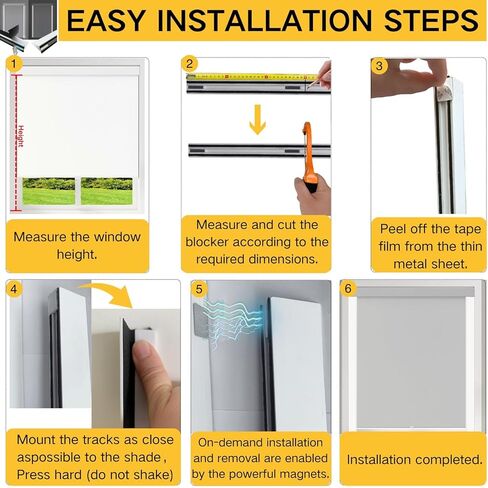 EASY INSTALLATION STEPS

1

Height

Measure the window height.

2

Measure and cut the blocker according to the required dimensions.

3

Peel off the tape film from the thin metal sheet.

4

Mount the tracks as close aspossible to the shade , Press hard (do not shake)

5

On-demand installation and removal are enabled by the powerful magnets.

6

Installation completed.