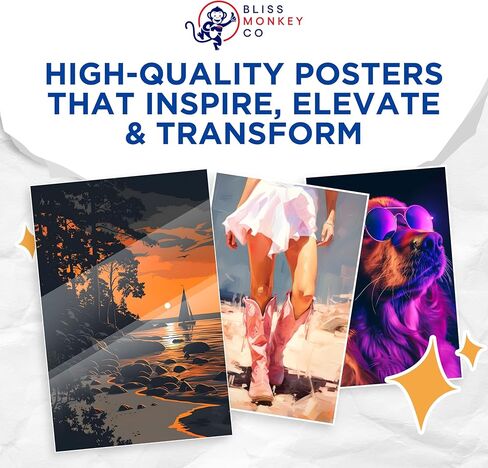 BLISS
MONKEY
CO

HIGH-QUALITY POSTERS THAT INSPIRE, ELEVATE & TRANSFORM