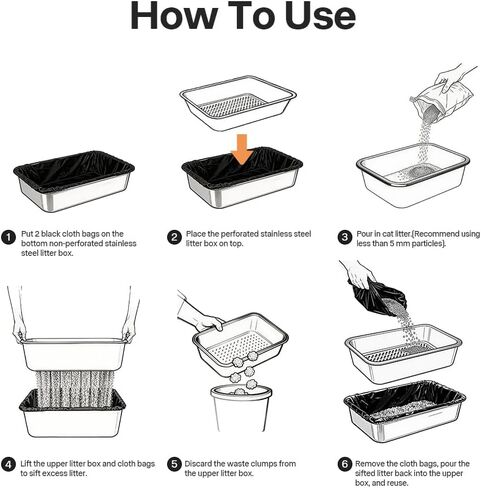 How To Use

1 Put 2 black cloth bags on the bottom non-perforated stainless steel litter box.

2 Place the perforated stainless steel litter box on top.

3 Pour in cat litter.(Recommend using less than 5 mm particles).

4 Lift the upper litter box and cloth bags to sift excess litter.

5 Discard the waste clumps from the upper litter box.

6 Remove the cloth bags, pour the sifted litter back into the upper box, and reuse.