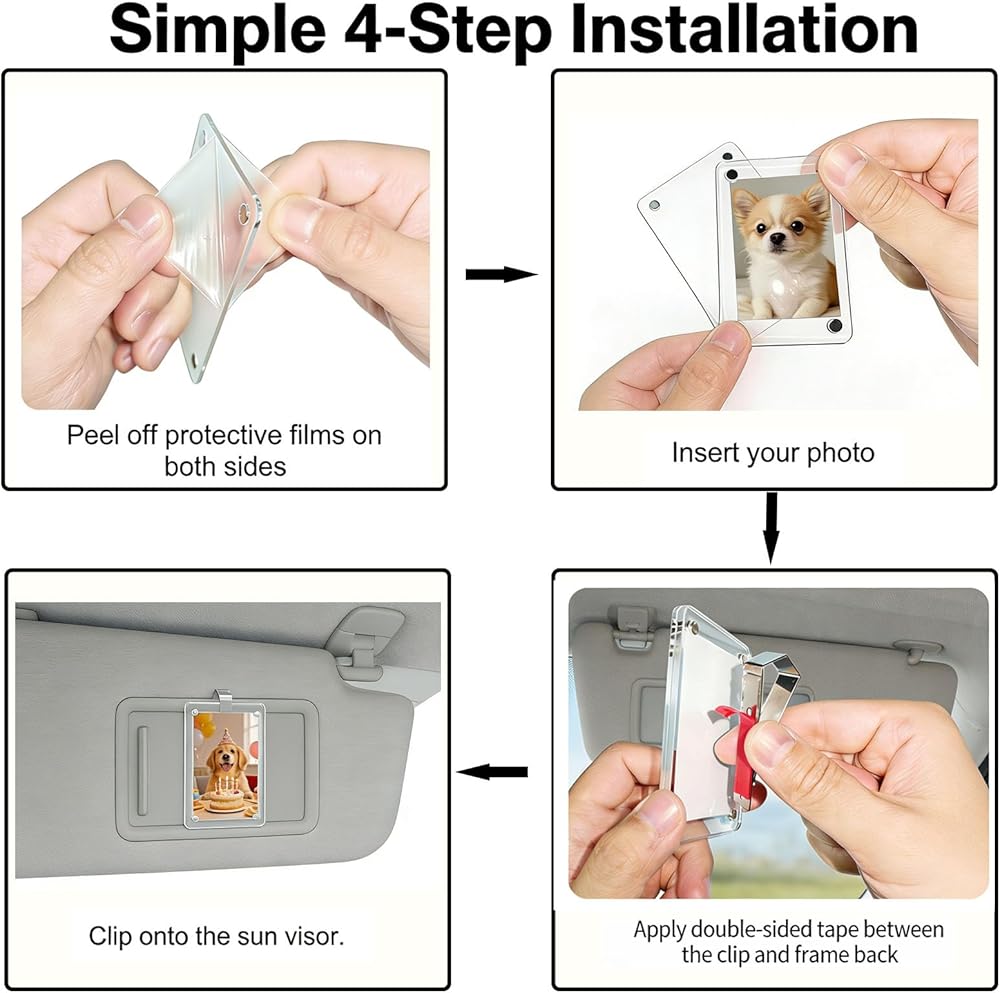 Simple 4-Step Installation

Peel off protective films on both sides

Insert your photo

Apply double-sided tape between the clip and frame back

Clip onto the sun visor.