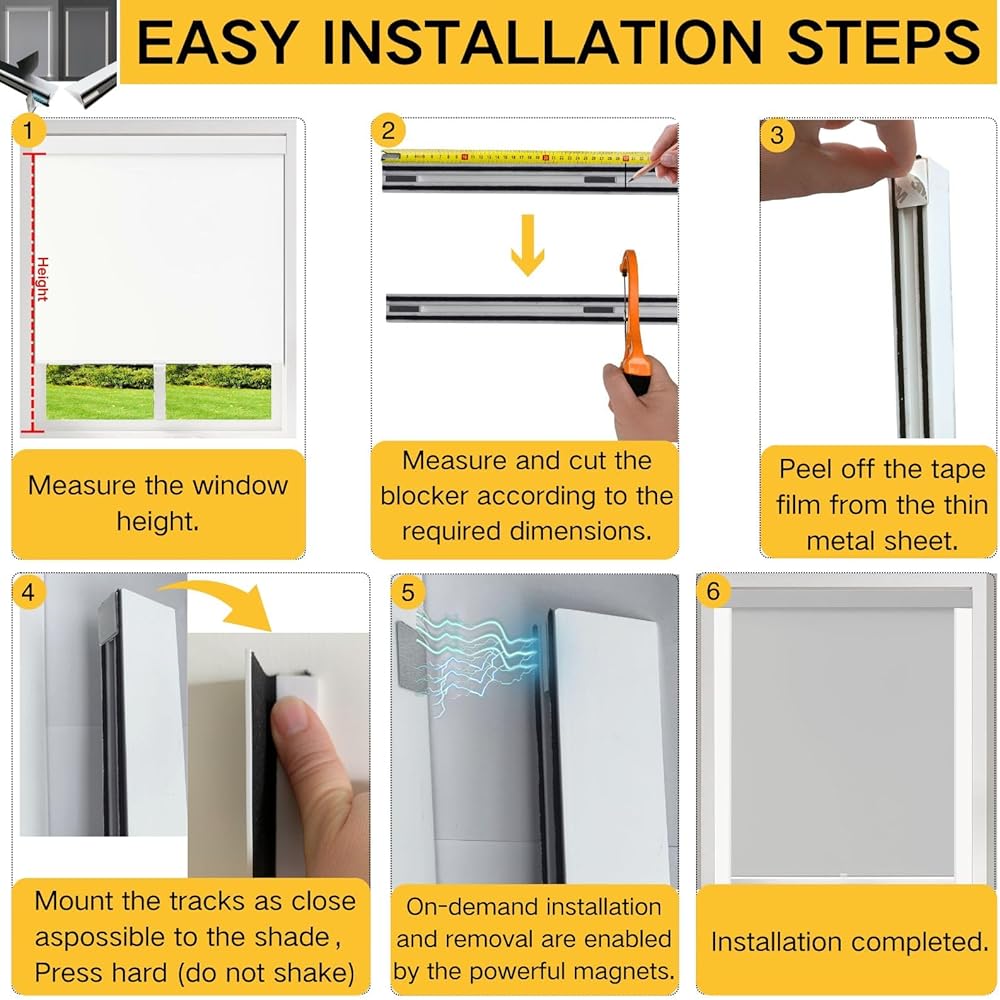 EASY INSTALLATION STEPS

1

Height

Measure the window height.

2

Measure and cut the blocker according to the required dimensions.

3

Peel off the tape film from the thin metal sheet.

4

Mount the tracks as close aspossible to the shade , Press hard (do not shake)

5

On-demand installation and removal are enabled by the powerful magnets.

6

Installation completed.