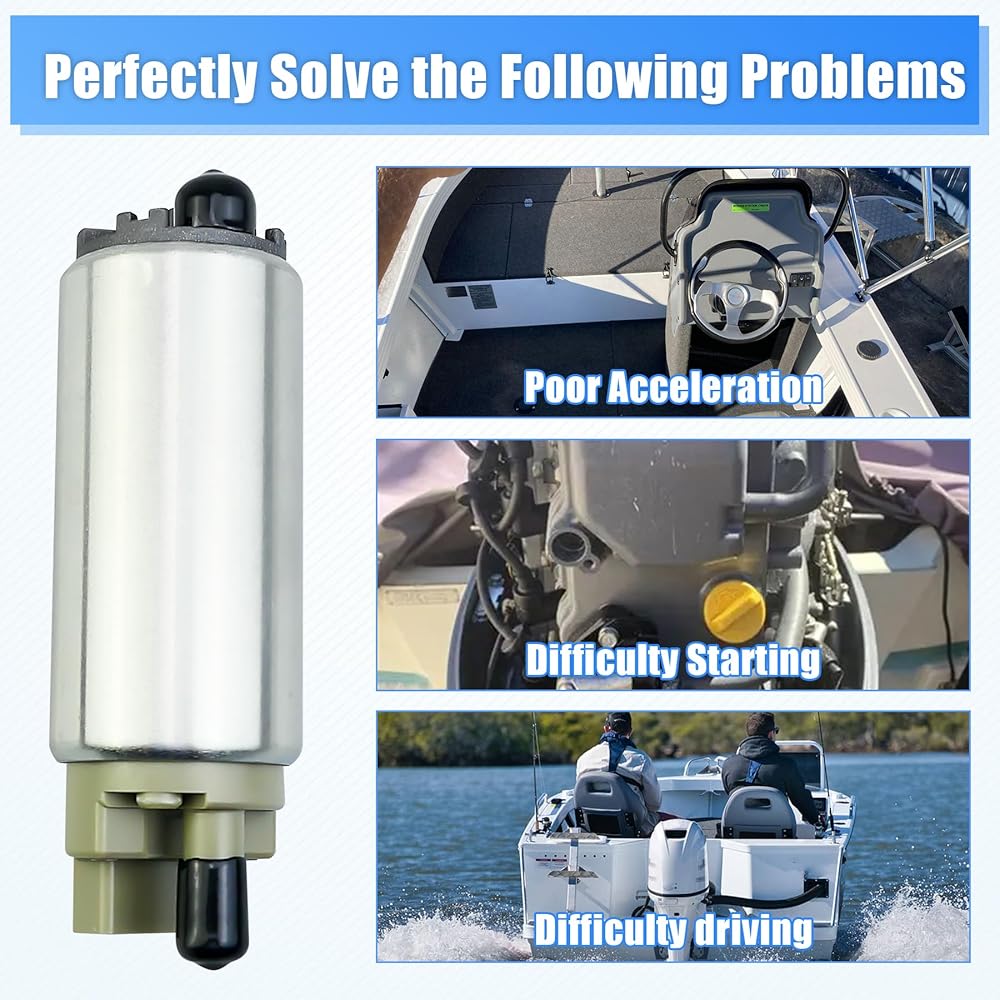 Perfectly Solve the Following Problems

Poor Acceleration

Difficulty Starting

Difficulty driving