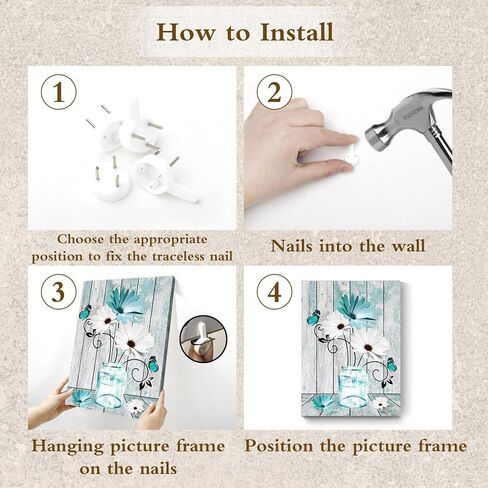 How to Install

1

Choose the appropriate position to fix the traceless nail

2

Nails into the wall

3

Hanging picture frame on the nails

4

Position the picture frame