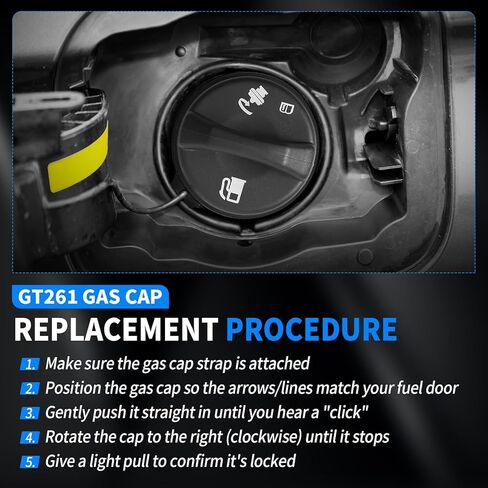 GT261 GAS CAP

REPLACEMENT PROCEDURE

1. Make sure the gas cap strap is attached
2. Position the gas cap so the arrows/lines match your fuel door
3. Gently push it straight in until you hear a "click"
4. Rotate the cap to the right (clockwise) until it stops
5. Give a light pull to confirm it's locked