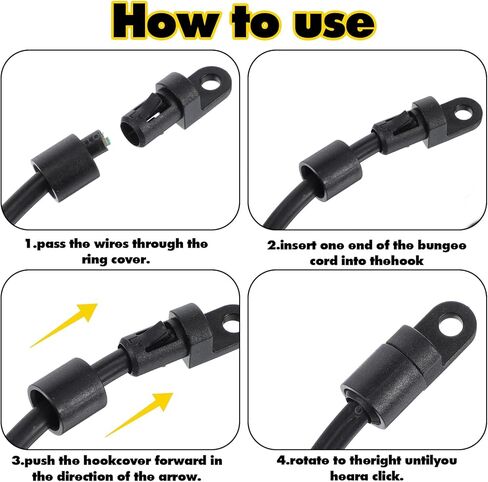 How to use

1.pass the wires through the ring cover.

2.insert one end of the bungee cord into thehook

3.push the hookcover forward in the direction of the arrow.

4.rotate to theright untilyou heara click.