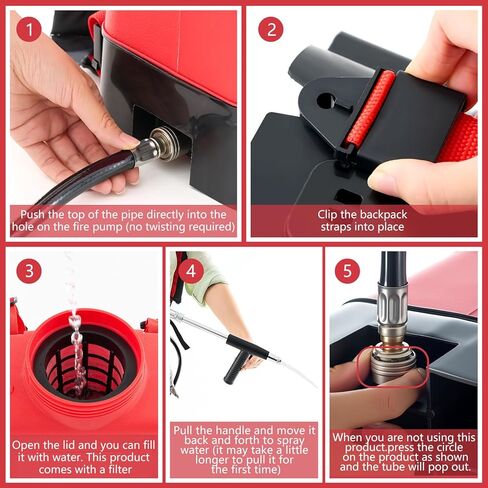 1

Push the top of the pipe directly into the hole on the fire pump (no twisting required)

2

Clip the backpack straps into place

3

Open the lid and you can fill it with water. This product comes with a filter

4

Pull the handle and move it back and forth to spray water (it may take a little longer to pull it for the first time)

5

When you are not using this product.press the circle on the product as shown and the tube will pop out.