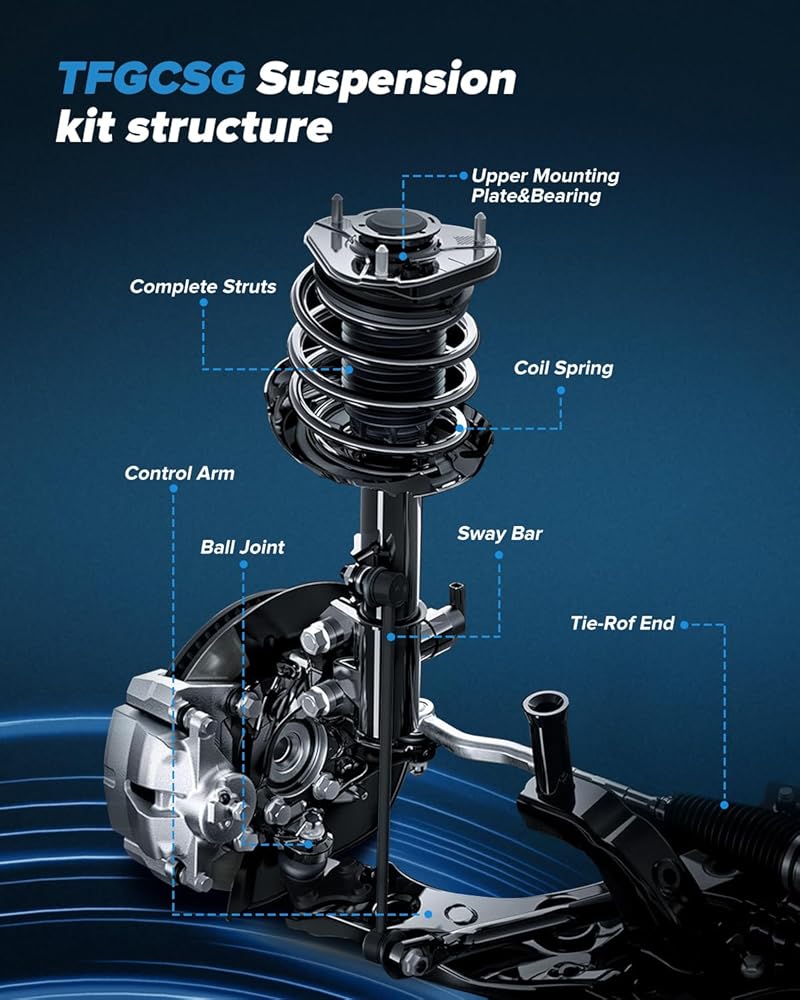 TFGCSG Suspension kit structure

Upper Mounting Plate&Bearing

Complete Struts

Coil Spring

Control Arm

Ball Joint

Sway Bar

Tie-Rof End