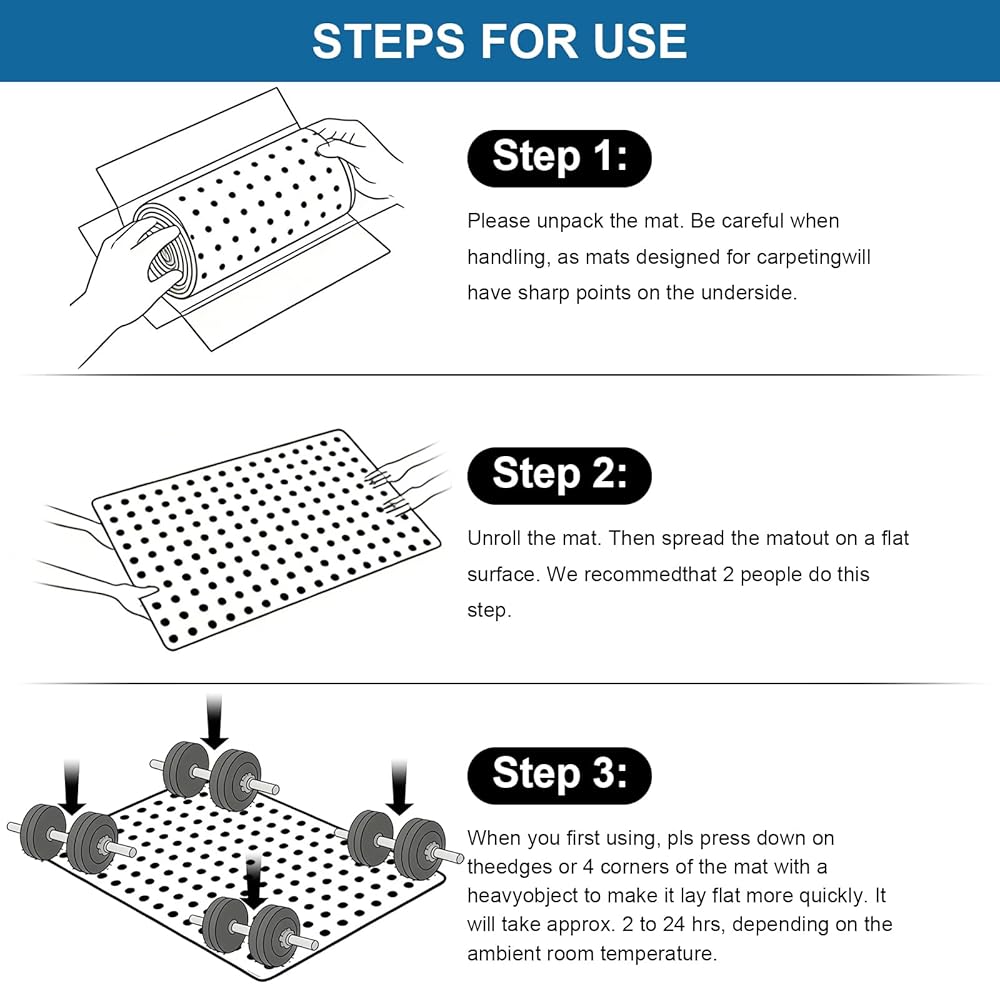 STEPS FOR USE

Step 1:

Please unpack the mat. Be careful when handling, as mats designed for carpetingwill have sharp points on the underside.

Step 2:

Unroll the mat. Then spread the matout on a flat surface. We recommedthat 2 people do this step.

Step 3:

When you first using, pls press down on theedges or 4 corners of the mat with a heavyobject to make it lay flat more quickly. It will take approx. 2 to 24 hrs, depending on the ambient room temperature.