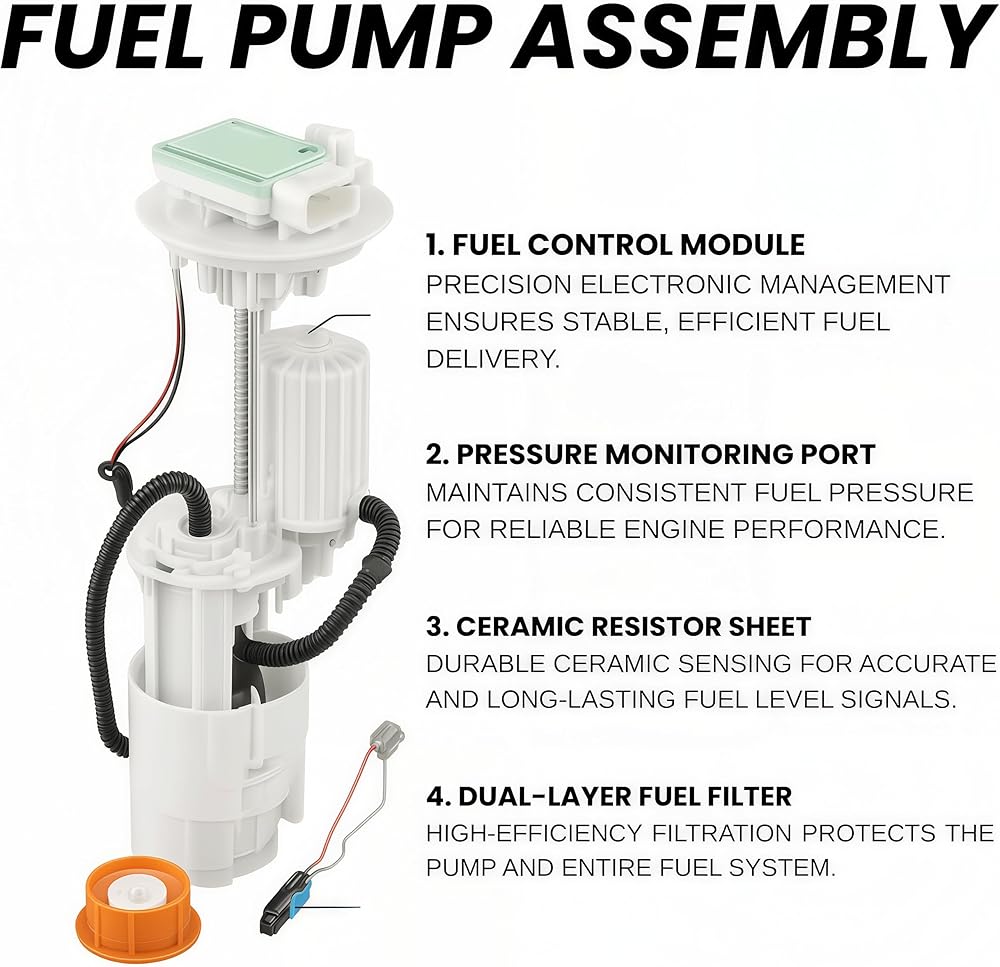 FUEL PUMP ASSEMBLY

1. FUEL CONTROL MODULE
PRECISION ELECTRONIC MANAGEMENT ENSURES STABLE, EFFICIENT FUEL DELIVERY.

2. PRESSURE MONITORING PORT
MAINTAINS CONSISTENT FUEL PRESSURE FOR RELIABLE ENGINE PERFORMANCE.

3. CERAMIC RESISTOR SHEET
DURABLE CERAMIC SENSING FOR ACCURATE AND LONG-LASTING FUEL LEVEL SIGNALS.

4. DUAL-LAYER FUEL FILTER
HIGH-EFFICIENCY FILTRATION PROTECTS THE PUMP AND ENTIRE FUEL SYSTEM.