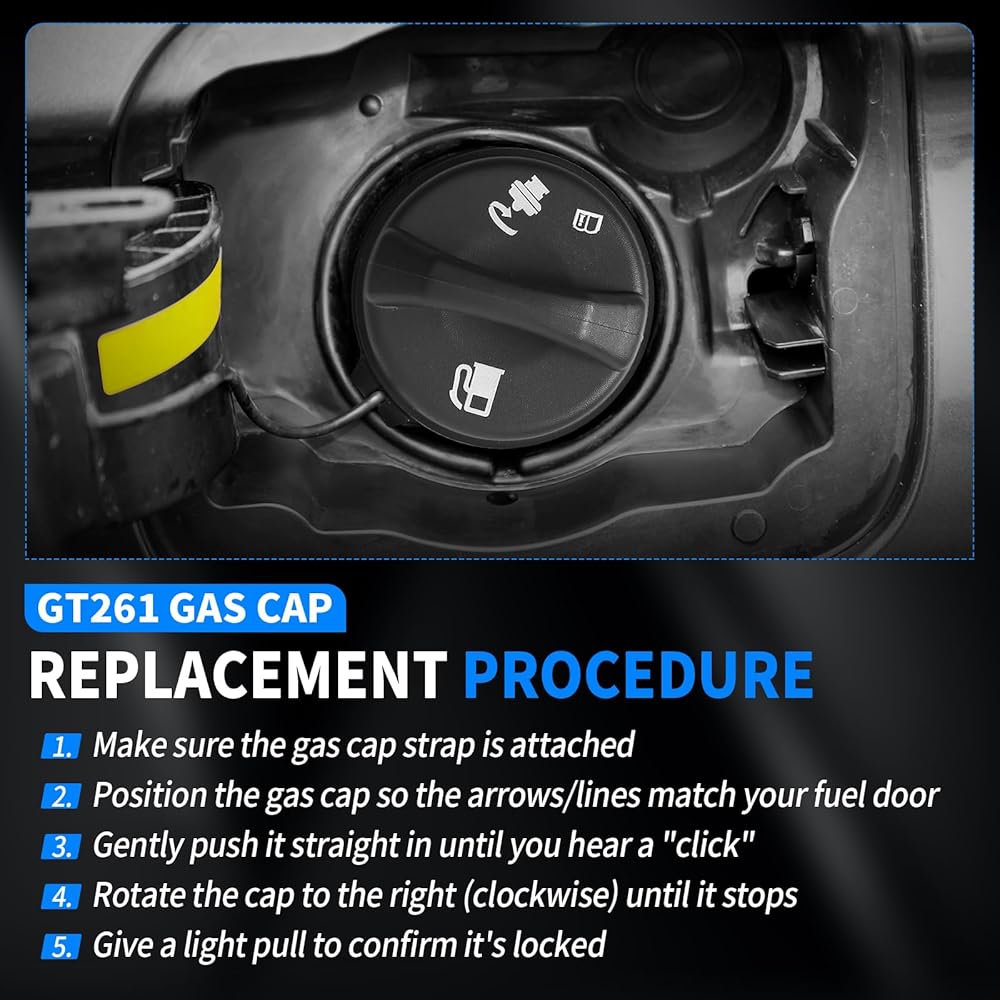 GT261 GAS CAP

REPLACEMENT PROCEDURE

1. Make sure the gas cap strap is attached
2. Position the gas cap so the arrows/lines match your fuel door
3. Gently push it straight in until you hear a "click"
4. Rotate the cap to the right (clockwise) until it stops
5. Give a light pull to confirm it's locked