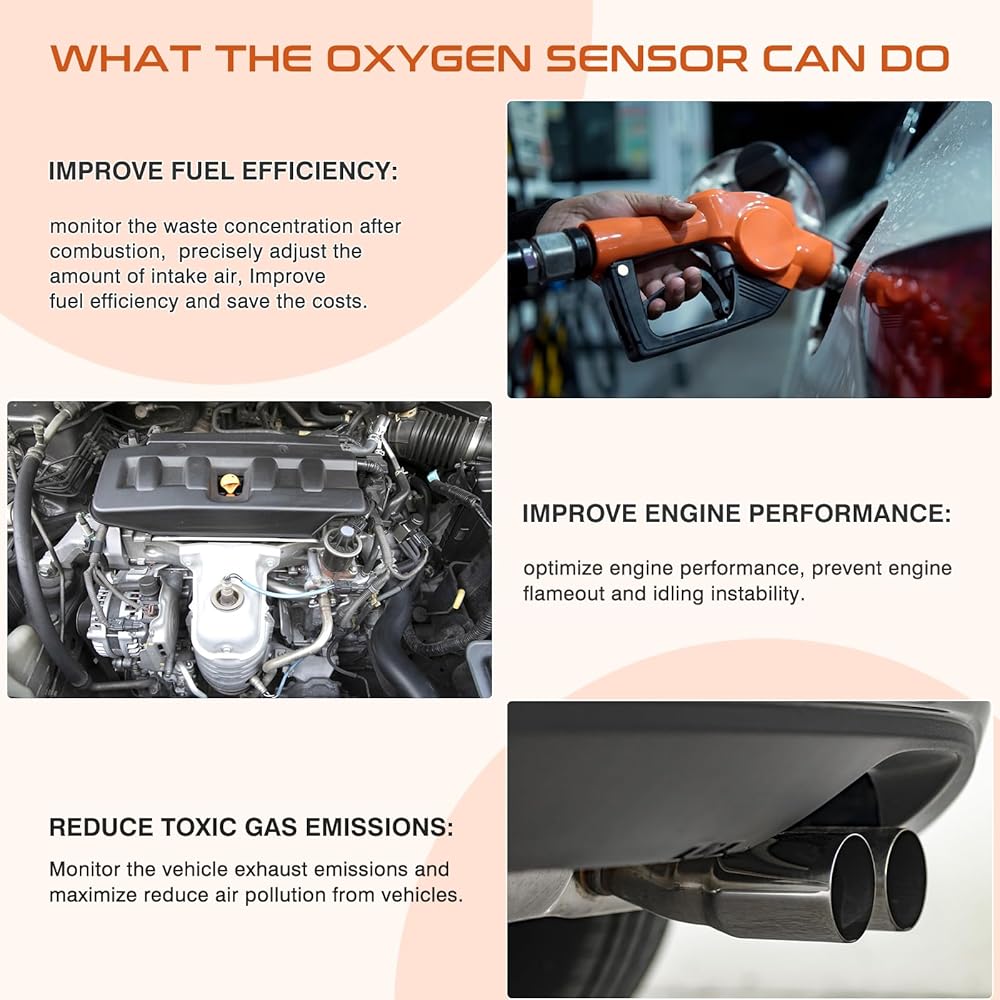 WHAT THE OXYGEN SENSOR CAN DO

IMPROVE FUEL EFFICIENCY:

monitor the waste concentration after combustion, precisely adjust the amount of intake air, Improve fuel efficiency and save the costs.

IMPROVE ENGINE PERFORMANCE:

optimize engine performance, prevent engine flameout and idling instability.

REDUCE TOXIC GAS EMISSIONS:

Monitor the vehicle exhaust emissions and maximize reduce air pollution from vehicles.