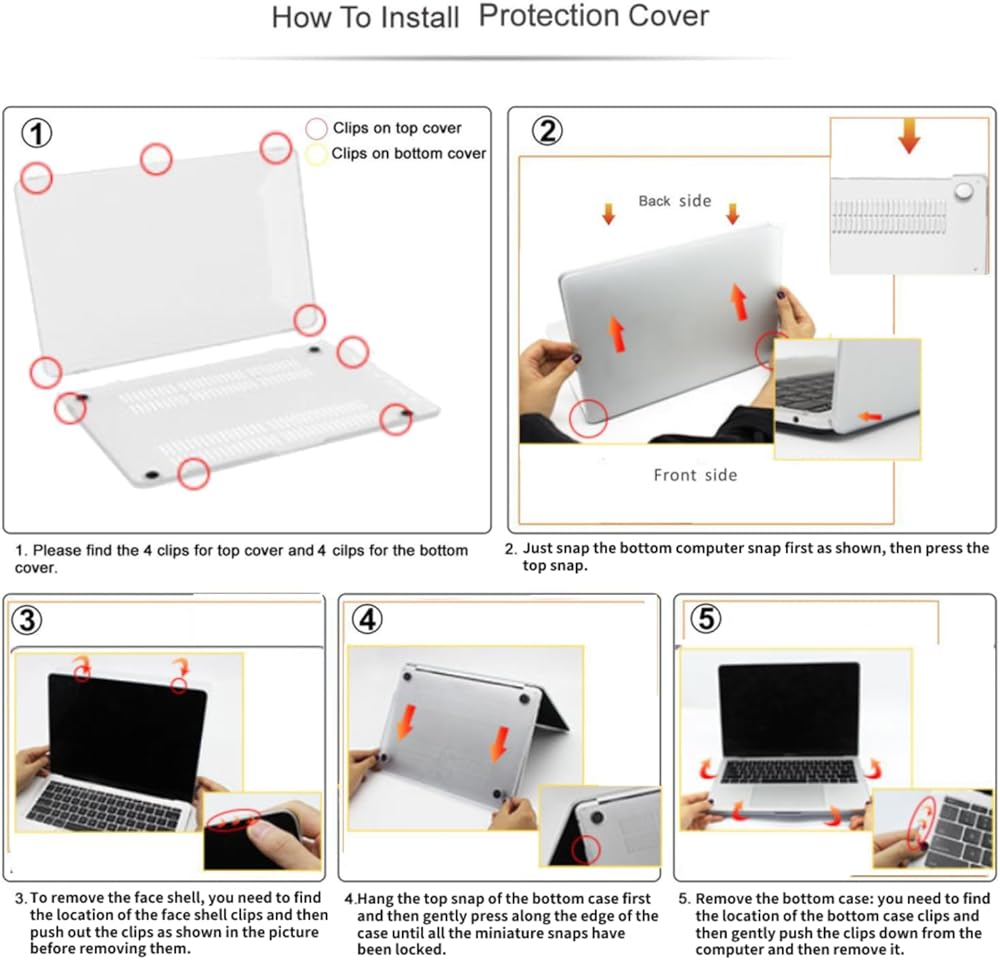 How To Install Protection Cover

①

Clips on top cover
Clips on bottom cover

1. Please find the 4 clips for top cover and 4 cilps for the bottom cover.

②

Back side

Front side

2. Just snap the bottom computer snap first as shown, then press the top snap.

③

3. To remove the face shell, you need to find the location of the face shell clips and then push out the clips as shown in the picture before removing them.

④

4.Hang the top snap of the bottom case first and then gently press along the edge of the case until all the miniature snaps have been locked.

⑤

5. Remove the bottom case: you need to find the location of the bottom case clips and then gently push the clips down from the computer and then remove it.