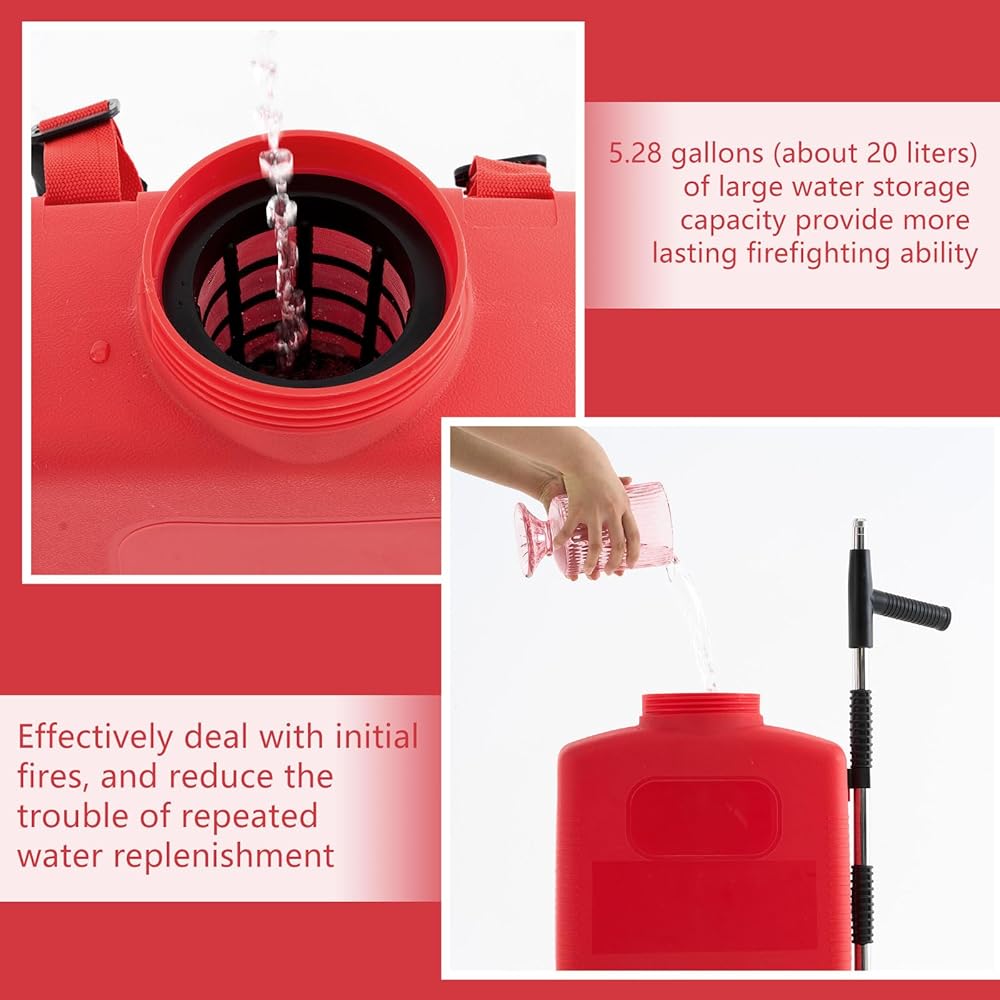 5.28 gallons (about 20 liters) of large water storage capacity provide more lasting firefighting ability

Effectively deal with initial fires, and reduce the trouble of repeated water replenishment