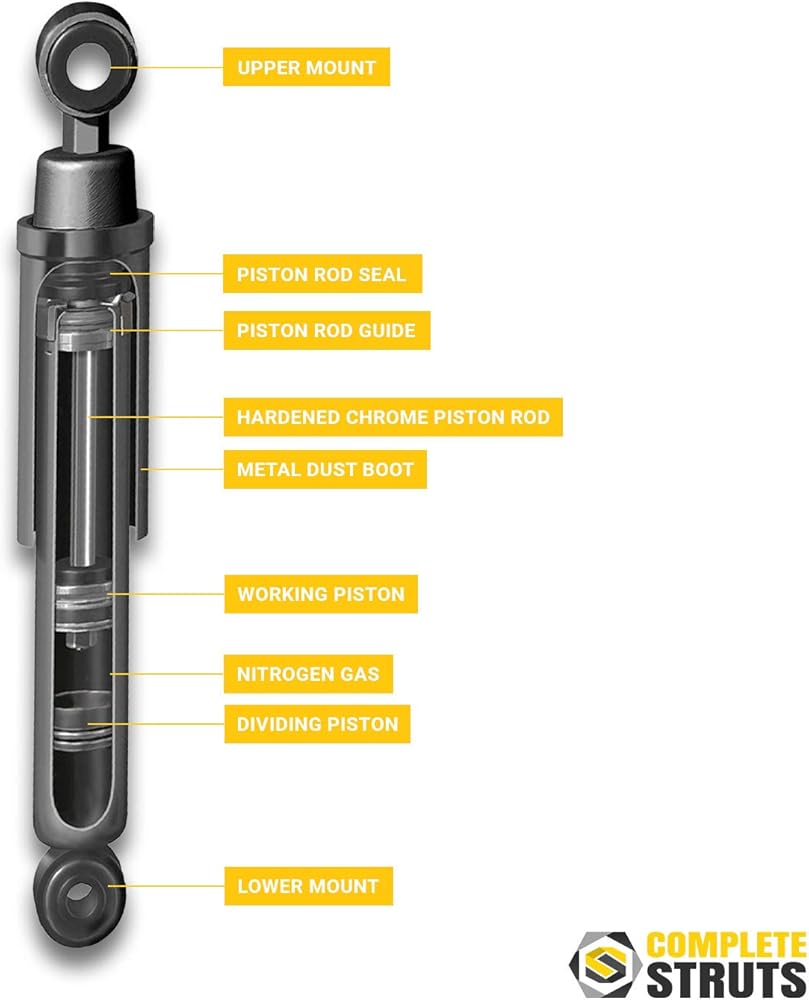 UPPER MOUNT

PISTON ROD SEAL

PISTON ROD GUIDE

HARDENED CHROME PISTON ROD

METAL DUST BOOT

WORKING PISTON

NITROGEN GAS

DIVIDING PISTON

LOWER MOUNT

COMPLETE STRUTS