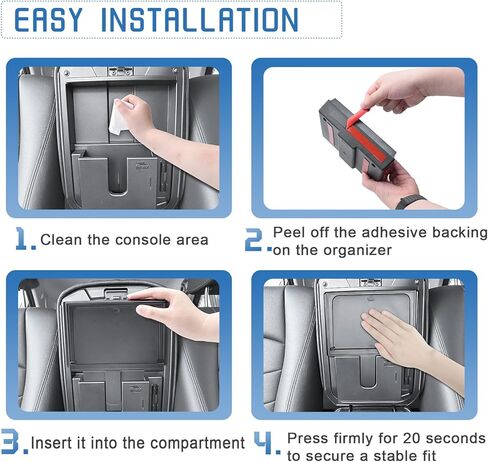 EASY INSTALLATION

1. Clean the console area

2. Peel off the adhesive backing on the organizer

3. Insert it into the compartment

4. Press firmly for 20 seconds to secure a stable fit