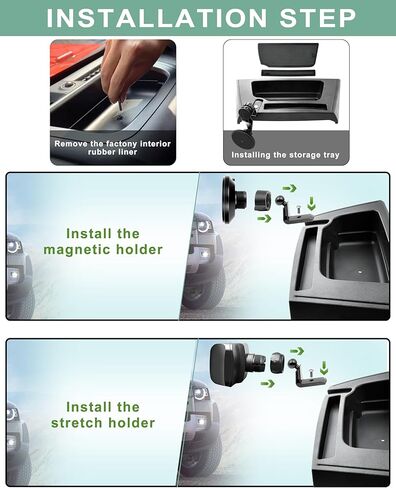 INSTALLATION STEP

Remove the factony interior rubber liner

Installing the storage tray

Install the magnetic holder

Install the stretch holder