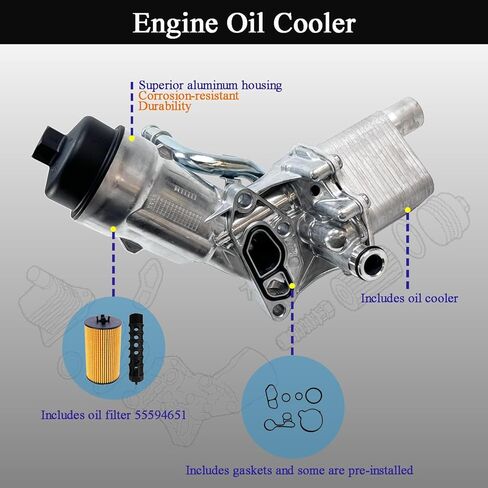 Engine Oil Cooler

Superior aluminum housing
Corrosion-resistant
Durability

Includes oil cooler

Includes oil filter 55594651

Includes gaskets and some are pre-installed