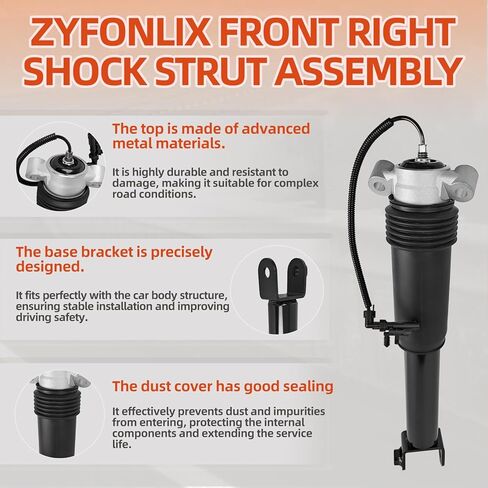 ZYFONLIX FRONT RIGHT SHOCK STRUT ASSEMBLY

The top is made of advanced metal materials.

It is highly durable and resistant to damage, making it suitable for complex road conditions.

The base bracket is precisely designed.

It fits perfectly with the car body structure, ensuring stable installation and improving driving safety.

The dust cover has good sealing

It effectively prevents dust and impurities from entering, protecting the internal components and extending the service life.