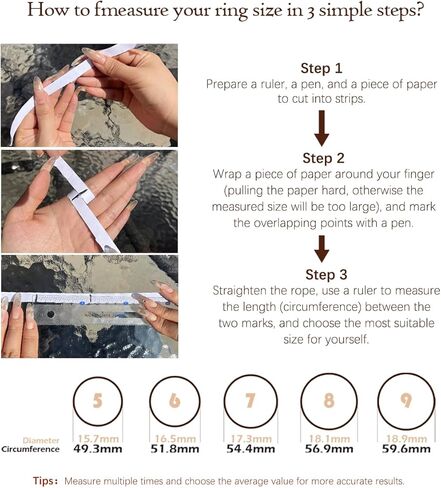 How to fmeasure your ring size in 3 simple steps?

Step 1
Prepare a ruler, a pen, and a piece of paper to cut into strips.

Step 2
Wrap a piece of paper around your finger (pulling the paper hard, otherwise the measured size will be too large), and mark the overlapping points with a pen.

Step 3
Straighten the rope, use a ruler to measure the length (circumference) between the two marks, and choose the most suitable size for yourself.

| | 5 | 6 | 7 | 8 | 9 |
|---|---|---|---|---|---|
| Diameter | 15.7mm | 16.5mm | 17.3mm | 18.1mm | 18.9mm |
| Circumference | 49.3mm | 51.8mm | 54.4mm | 56.9mm | 59.6mm |

Tips: Measure multiple times and choose the average value for more accurate results.