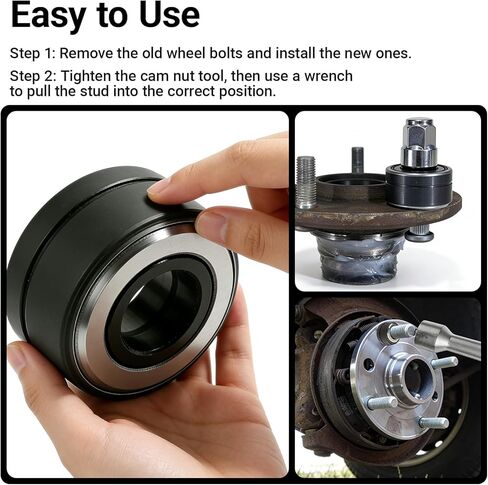 Easy to Use

Step 1: Remove the old wheel bolts and install the new ones.

Step 2: Tighten the cam nut tool, then use a wrench to pull the stud into the correct position.