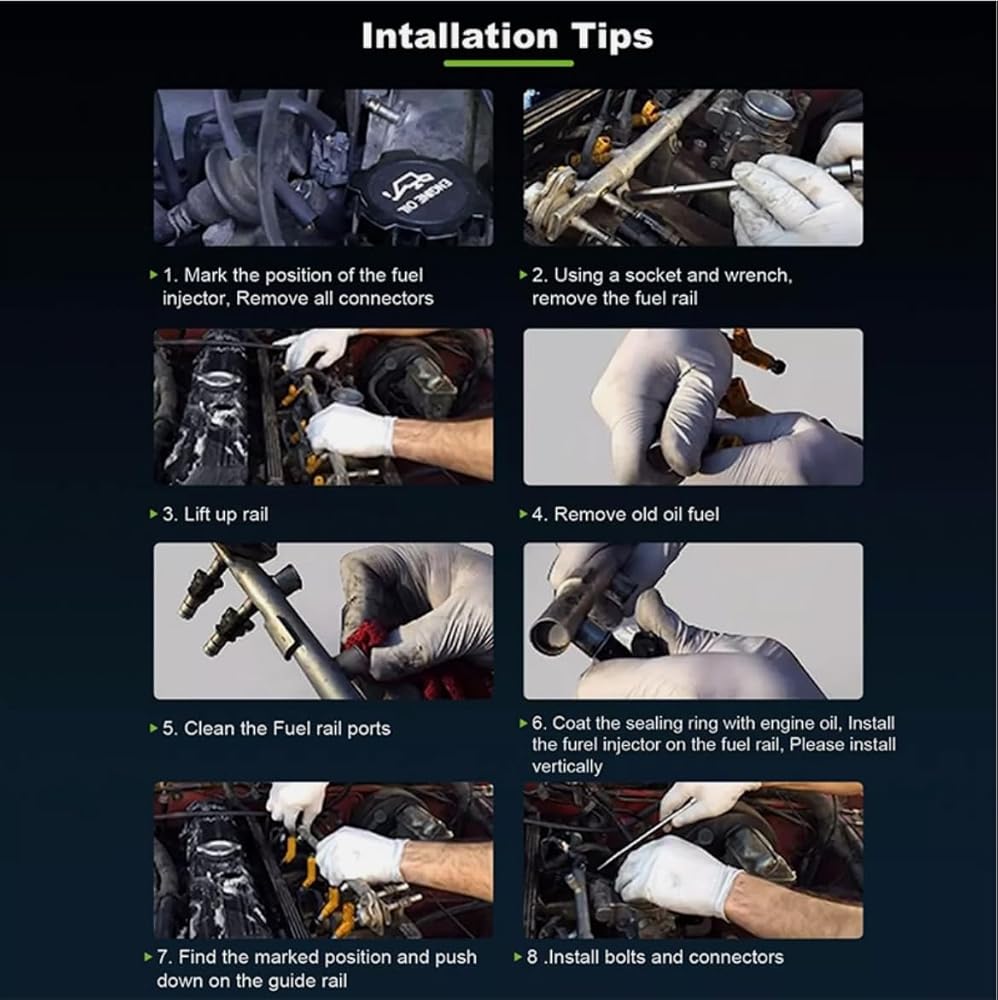 Intallation Tips

ENGINE OIL

▸ 1. Mark the position of the fuel injector, Remove all connectors

▸ 2. Using a socket and wrench, remove the fuel rail

▸ 3. Lift up rail

▸ 4. Remove old oil fuel

▸ 5. Clean the Fuel rail ports

▸ 6. Coat the sealing ring with engine oil, Install the furel injector on the fuel rail, Please install vertically

▸ 7. Find the marked position and push down on the guide rail

▸ 8 .Install bolts and connectors