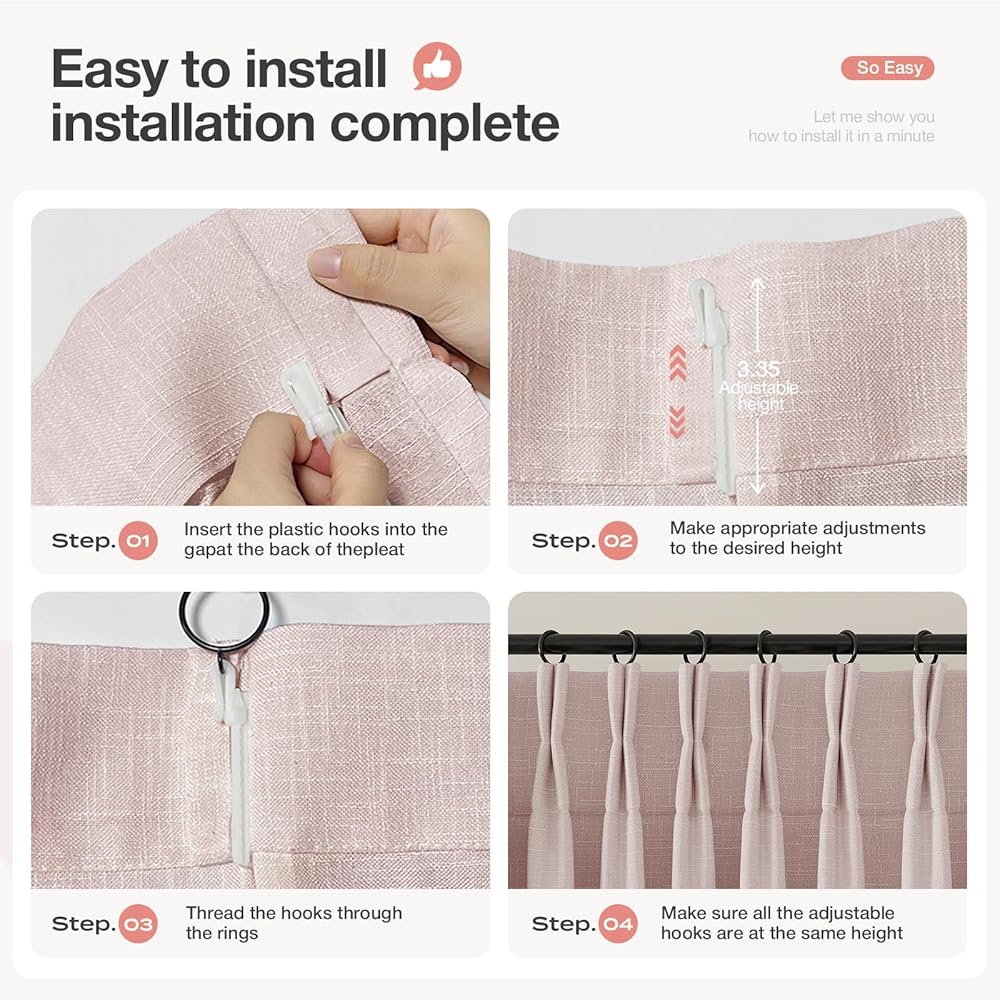 Easy to install
installation complete

So Easy

Let me show you
how to install it in a minute

3.35
Adjustable
height

Step. 01 Insert the plastic hooks into the gapat the back of thepleat

Step. 02 Make appropriate adjustments to the desired height

Step. 03 Thread the hooks through the rings

Step. 04 Make sure all the adjustable hooks are at the same height