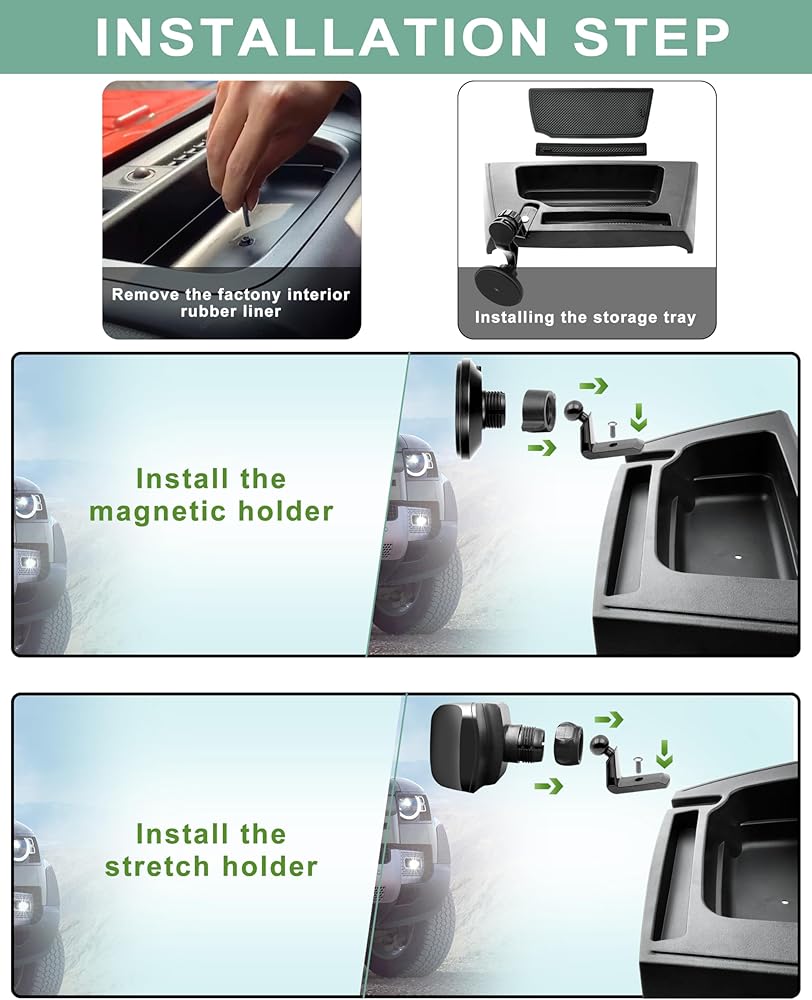 INSTALLATION STEP

Remove the factony interior rubber liner

Installing the storage tray

Install the magnetic holder

Install the stretch holder